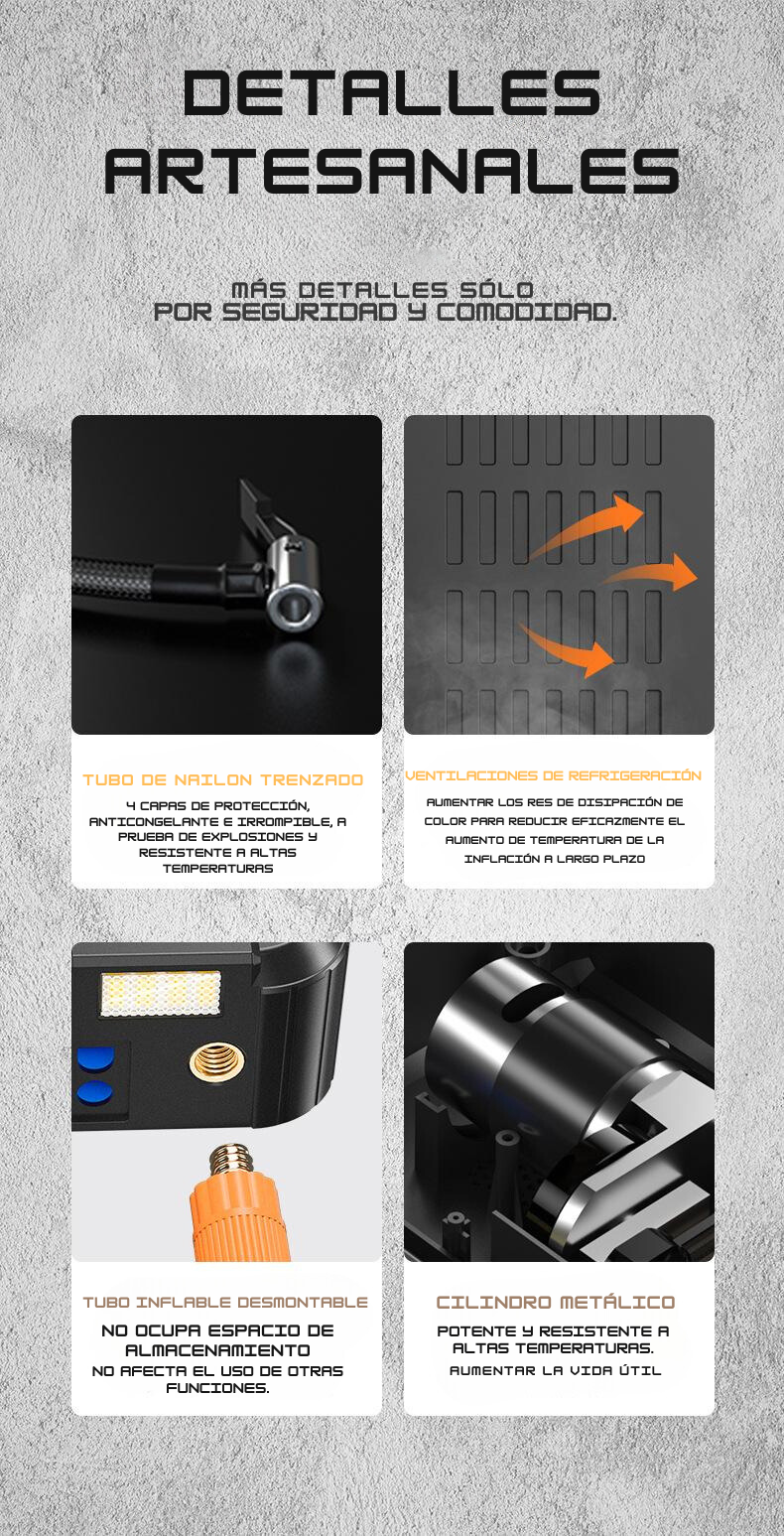 DETALLES ARTESANALES

MÁS DETALLES SÓLO POR SEGURIDAD Y COMODIDAD.

TUBO DE NAILON TRENZADO

4 CAPAS DE PROTECCIÓN, ANTICONGELANTE E IRROMPIBLE, A PRUEBA DE EXPLOSIONES Y RESISTENTE A ALTAS TEMPERATURAS

VENTILACIONES DE REFRIGERACIÓN

AUMENTAR LOS RES DE DISIPACIÓN DE COLOR PARA REDUCIR EFICAZMENTE EL AUMENTO DE TEMPERATURA DE LA INFLACIÓN A LARGO PLAZO

TUBO INFLABLE DESMONTABLE

NO OCUPA ESPACIO DE ALMACENAMIENTO
NO AFECTA EL USO DE OTRAS FUNCIONES.

CILINDRO METÁLICO

POTENTE Y RESISTENTE A ALTAS TEMPERATURAS.
AUMENTAR LA VIDA ÚTIL